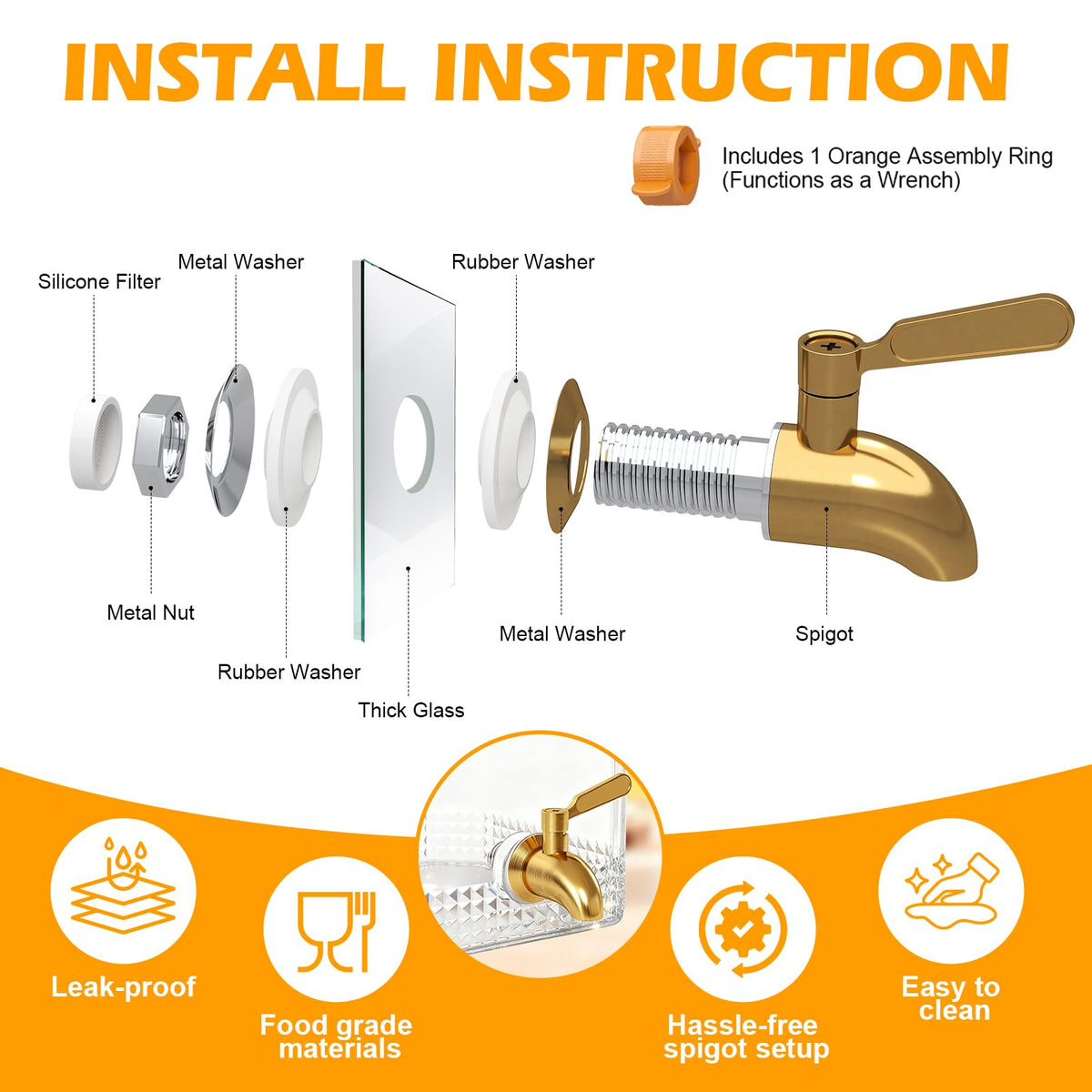 INSTALL INSTRUCTION

Includes 1 Orange Assembly Ring (Functions as a Wrench)

Silicone Filter

Metal Washer

Rubber Washer

Metal Nut

Rubber Washer

Thick Glass

Metal Washer

Spigot

Leak-proof

Food grade materials

Hassle-free spigot setup

Easy to clean