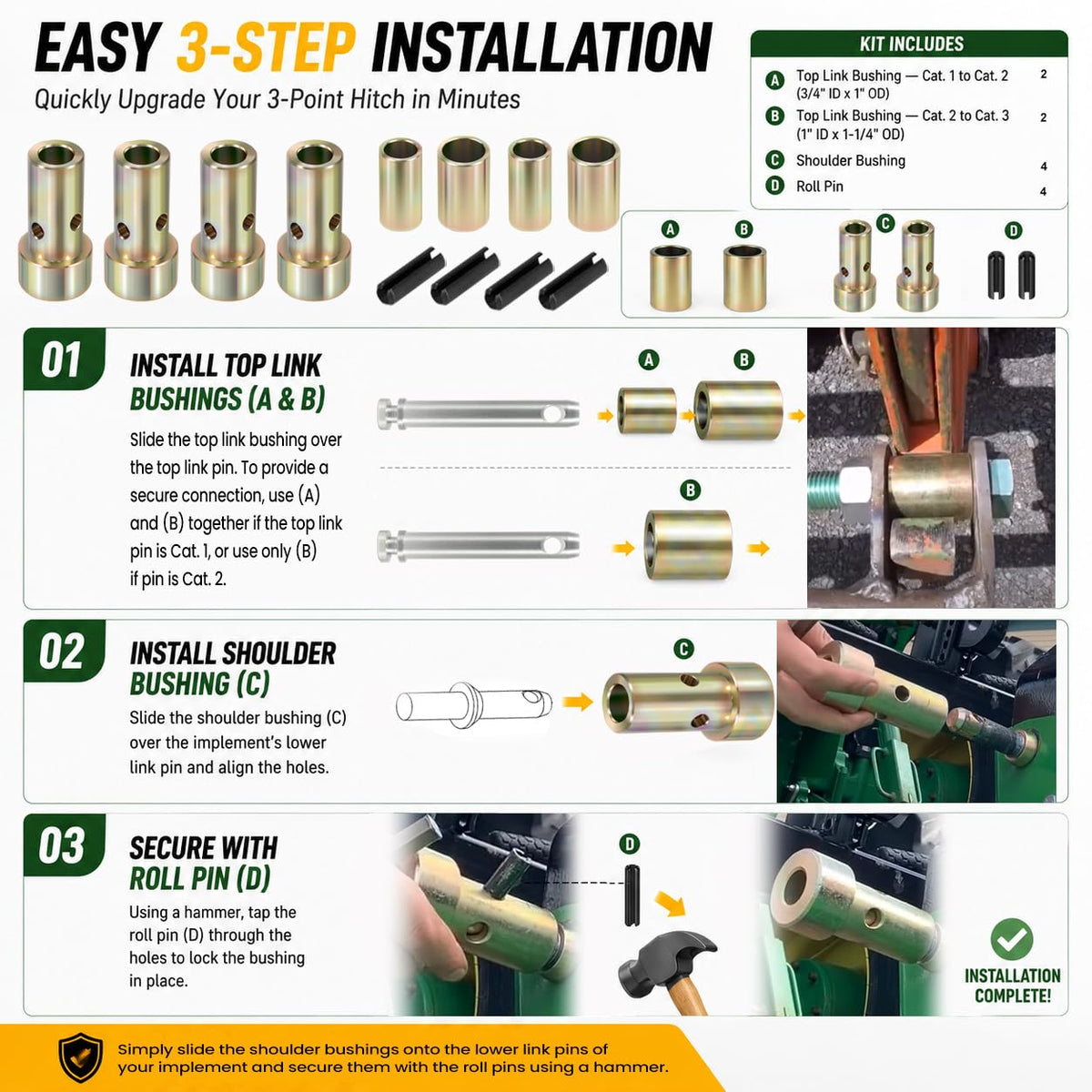 EASY 3-STEP INSTALLATION
Quickly Upgrade Your 3-Point Hitch in Minutes

KIT INCLUDES

| | | |
|---|---|---|
| A | Top Link Bushing — Cat. 1 to Cat. 2 (3/4" ID x 1" OD) | 2 |
| B | Top Link Bushing — Cat. 2 to Cat. 3 (1" ID x 1-1/4" OD) | 2 |
| C | Shoulder Bushing | 4 |
| D | Roll Pin | 4 |

A B C D

01
INSTALL TOP LINK BUSHINGS (A & B)
Slide the top link bushing over the top link pin. To provide a secure connection, use (A) and (B) together if the top link pin is Cat. 1, or use only (B) if pin is Cat. 2.

A B
B

02
INSTALL SHOULDER BUSHING (C)
Slide the shoulder bushing (C) over the implement's lower link pin and align the holes.

C

03
SECURE WITH ROLL PIN (D)
Using a hammer, tap the roll pin (D) through the holes to lock the bushing in place.

D

INSTALLATION COMPLETE!

Simply slide the shoulder bushings onto the lower link pins of your implement and secure them with the roll pins using a hammer.