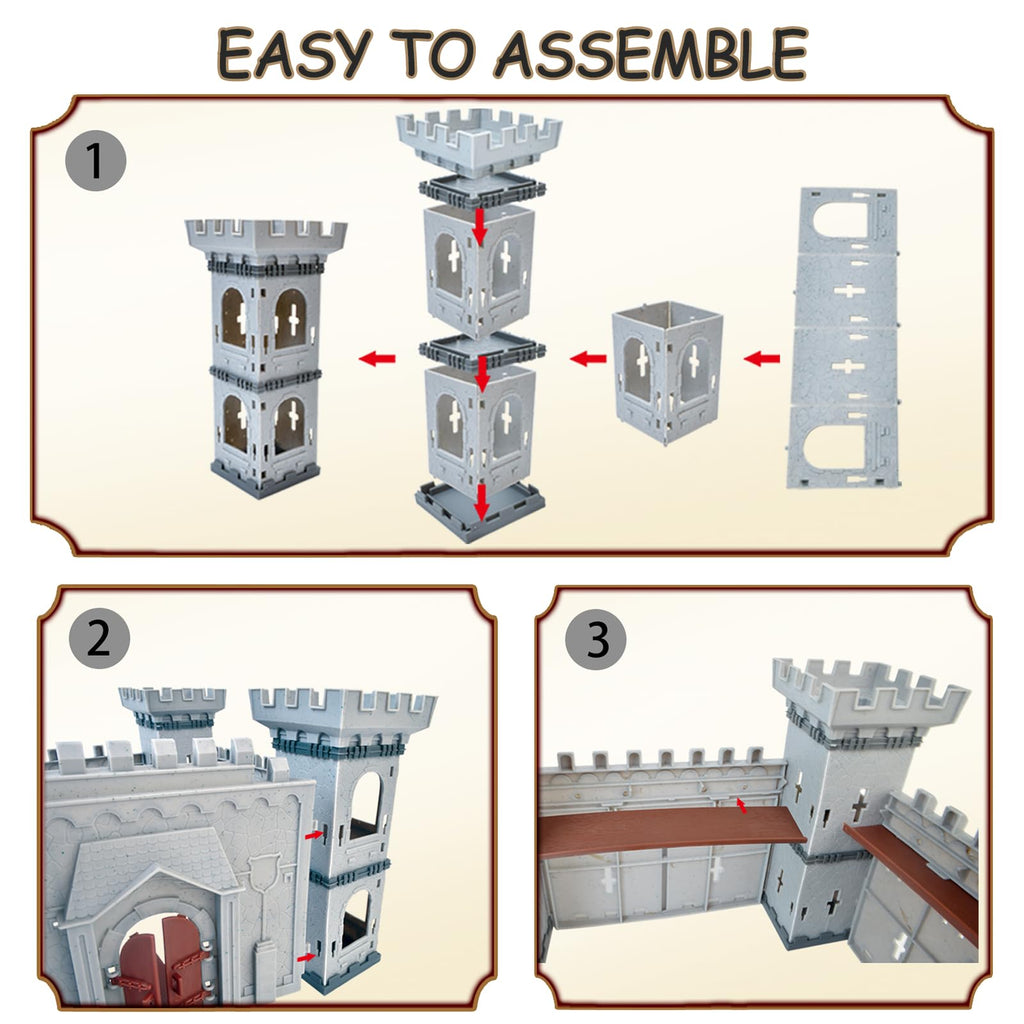 EASY TO ASSEMBLE

1

2

3